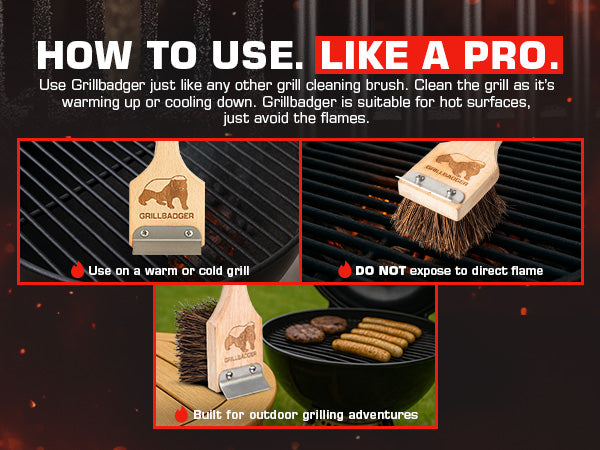 HOW TO USE. LIKE A PRO.

Use Grillbadger just like any other grill cleaning brush. Clean the grill as it's warming up or cooling down. Grillbadger is suitable for hot surfaces, just avoid the flames.

GRILLBADGER

Use on a warm or cold grill

GRILLBADGER

DO NOT expose to direct flame

GRILLBADGER

Built for outdoor grilling adventures